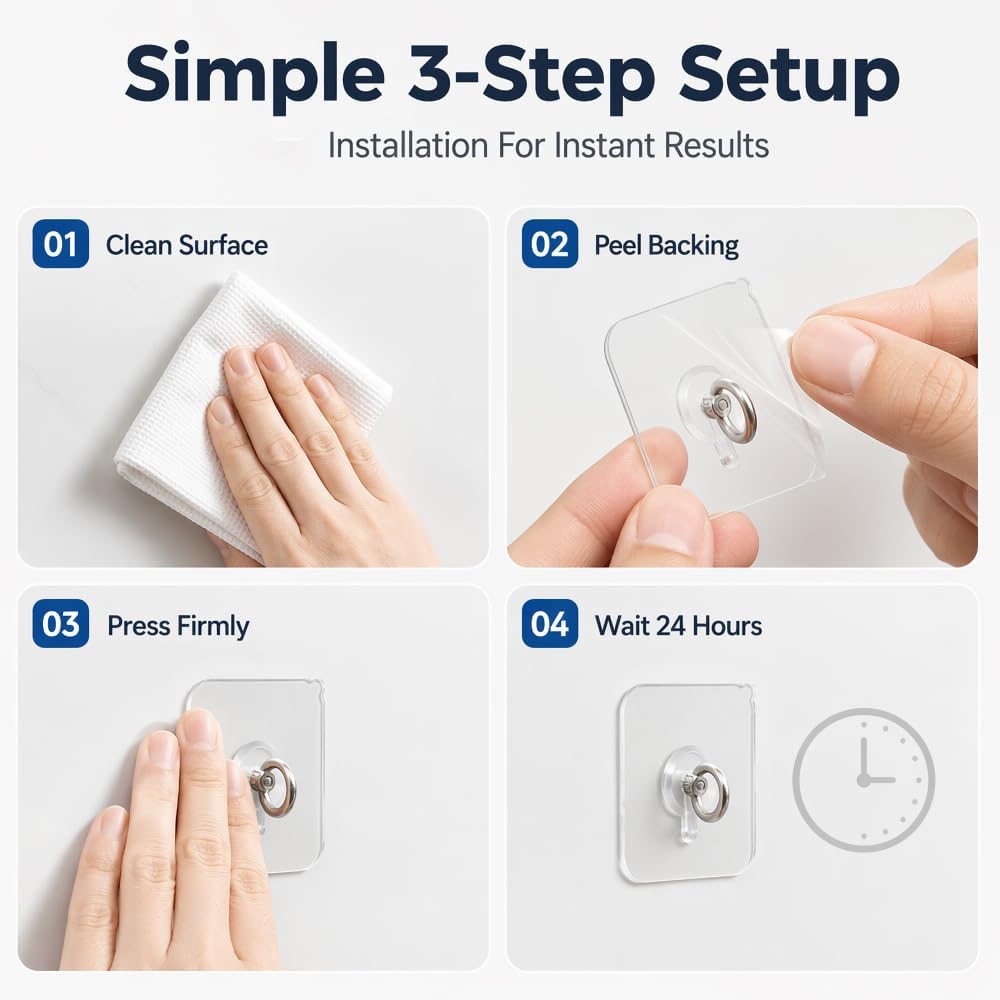 Simple 3-Step Setup

Installation For Instant Results

01 Clean Surface

02 Peel Backing

03 Press Firmly

04 Wait 24 Hours