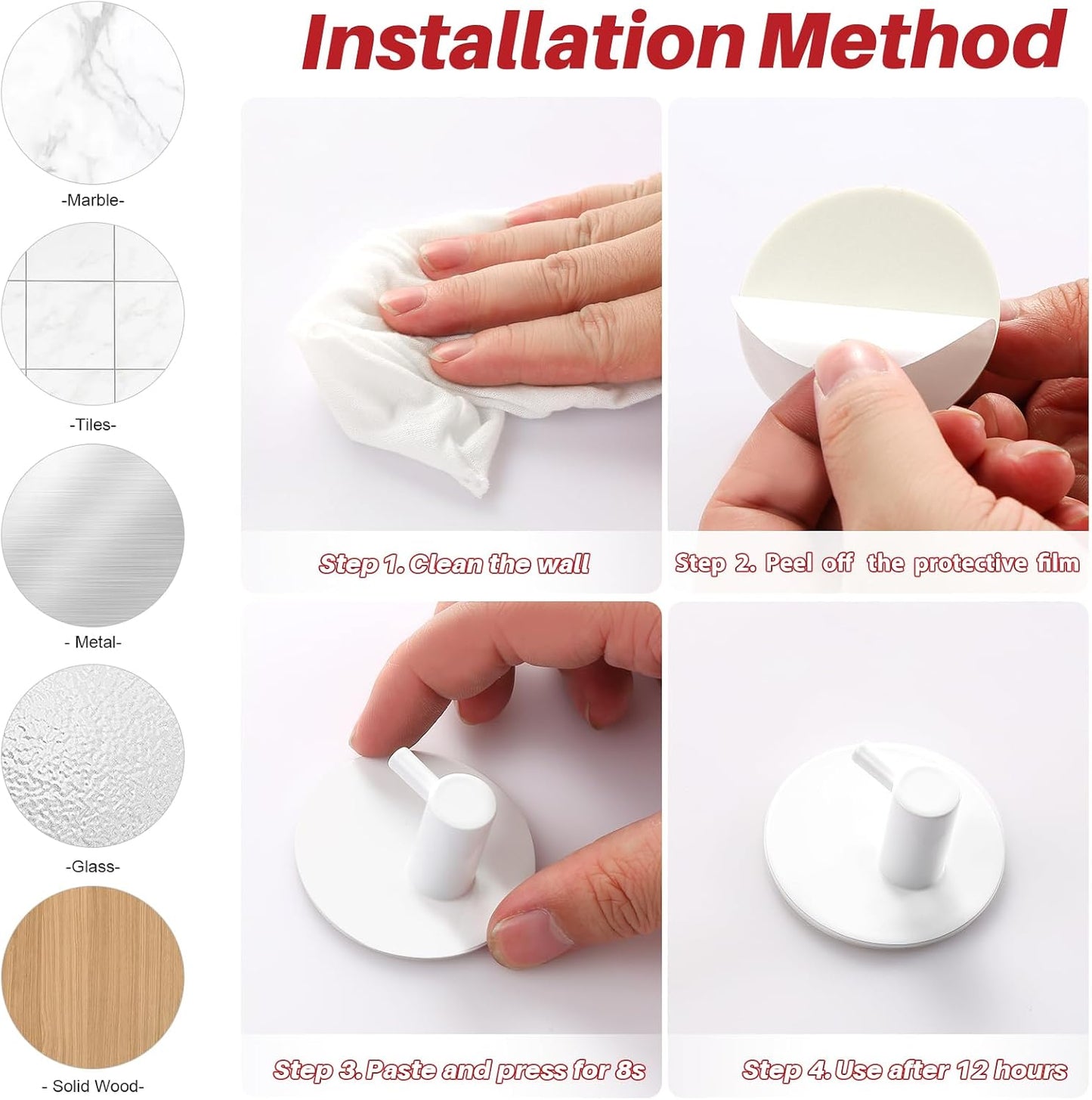 Installation Method

-Marble-

-Tiles-

- Metal-

-Glass-

- Solid Wood-

Step 1. Clean the wall

Step 2. Peel off the protective film

Step 3. Paste and press for 8s

Step 4. Use after 12 hours